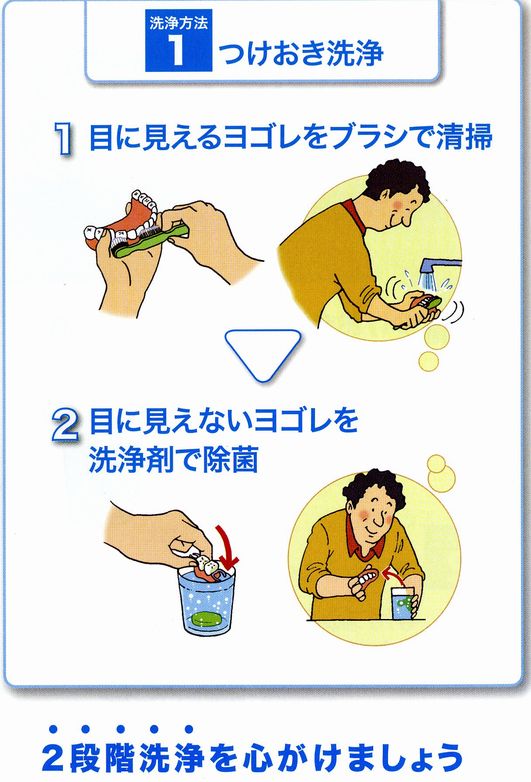 洗浄方法
1 つけおき洗浄

1 目に見えるヨゴレをブラシで清掃

2 目に見えないヨゴレを洗浄剤で除菌

2段階洗浄を心がけましょう