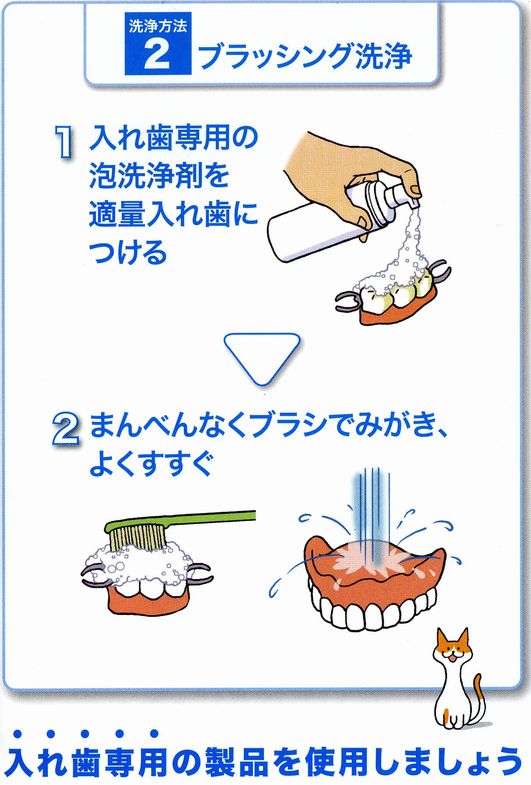 洗浄方法
2 ブラッシング洗浄

1 入れ歯専用の泡洗浄剤を適量入れ歯につける

2 まんべんなくブラシでみがき、よくすすぐ

入れ歯専用の製品を使用しましょう